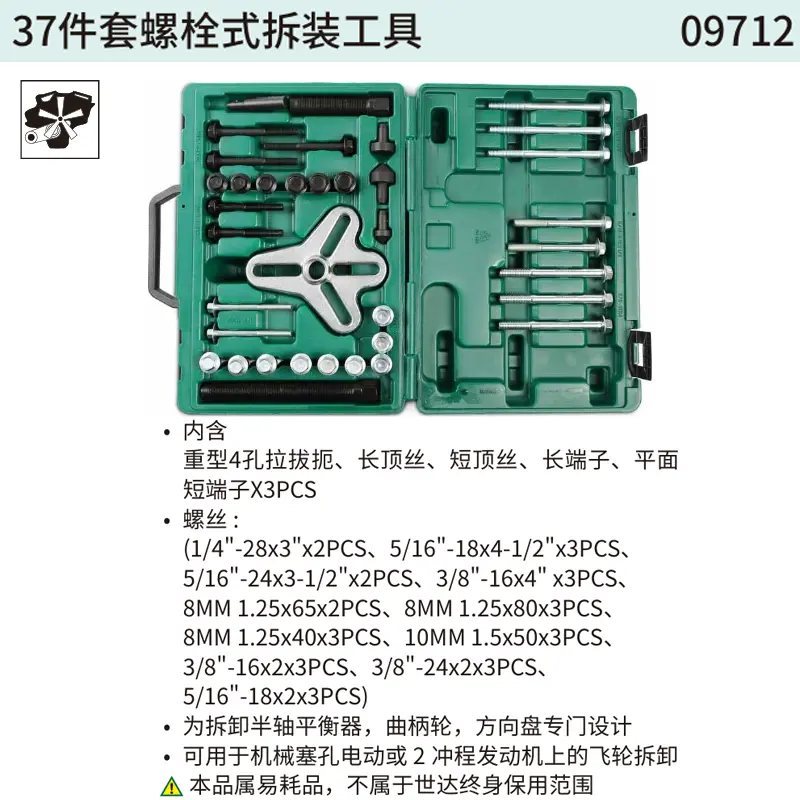 37件套螺栓式拆装工具 09712

• 内含
重型4孔拉拔扼、长顶丝、短顶丝、长端子、平面短端子X3PCS

• 螺丝：
(1/4"-28x3"x2PCS、5/16"-18x4-1/2"x3PCS、5/16"-24x3-1/2"x2PCS、3/8"-16x4" x3PCS、8MM 1.25x65x2PCS、8MM 1.25x80x3PCS、8MM 1.25x40x3PCS、10MM 1.5x50x3PCS、3/8"-16x2x3PCS、3/8"-24x2x3PCS、5/16"-18x2x3PCS)

• 为拆卸半轴平衡器，曲柄轮，方向盘专门设计

• 可用于机械塞孔电动或 2 冲程发动机上的飞轮拆卸

本品属易耗品，不属于世达终身保用范围